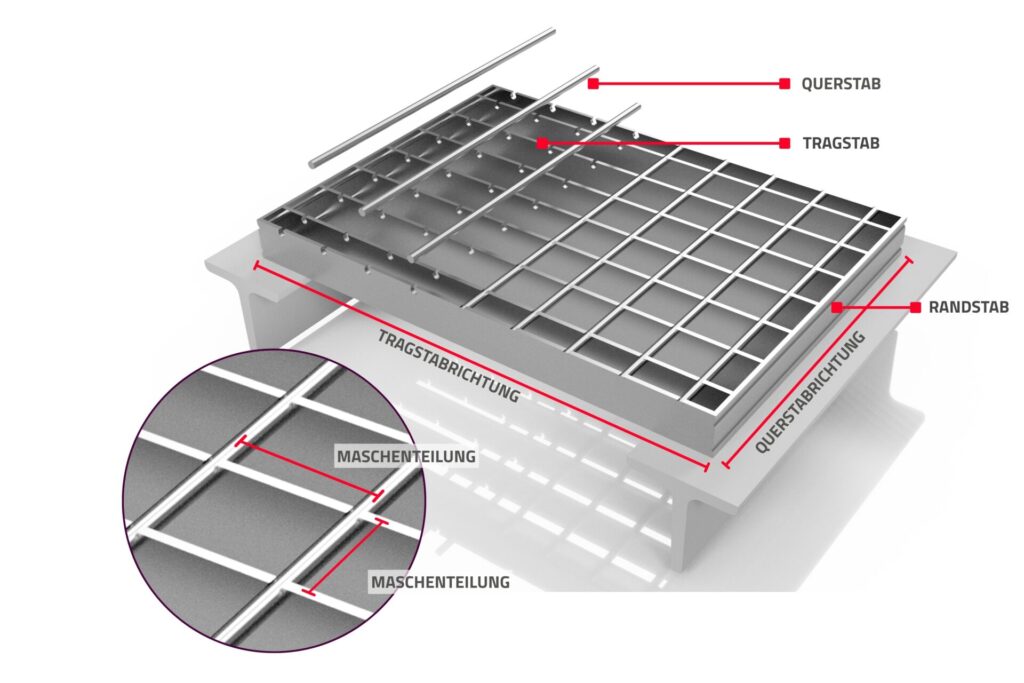 QUERSTAB

TRAGSTAB

RANDSTAB

TRAGSTABRICHTUNG

QUERSTABRICHTUNG

MASCHENTEILUNG

MASCHENTEILUNG