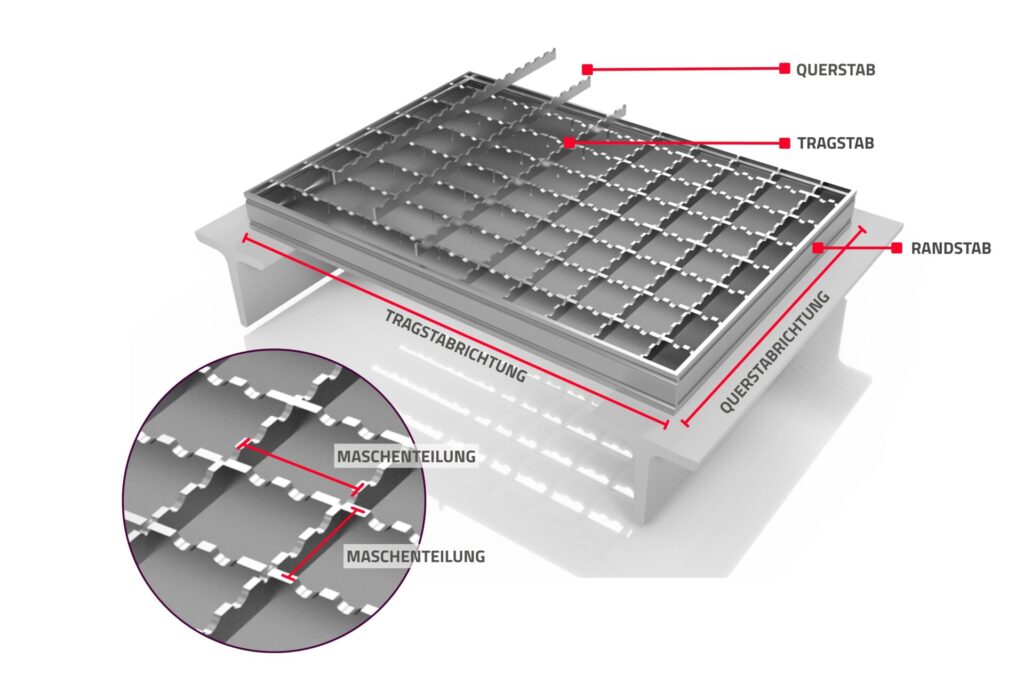 QUERSTAB

TRAGSTAB

RANDSTAB

TRAGSTABRICHTUNG

QUERSTABRICHTUNG

MASCHENTEILUNG

MASCHENTEILUNG