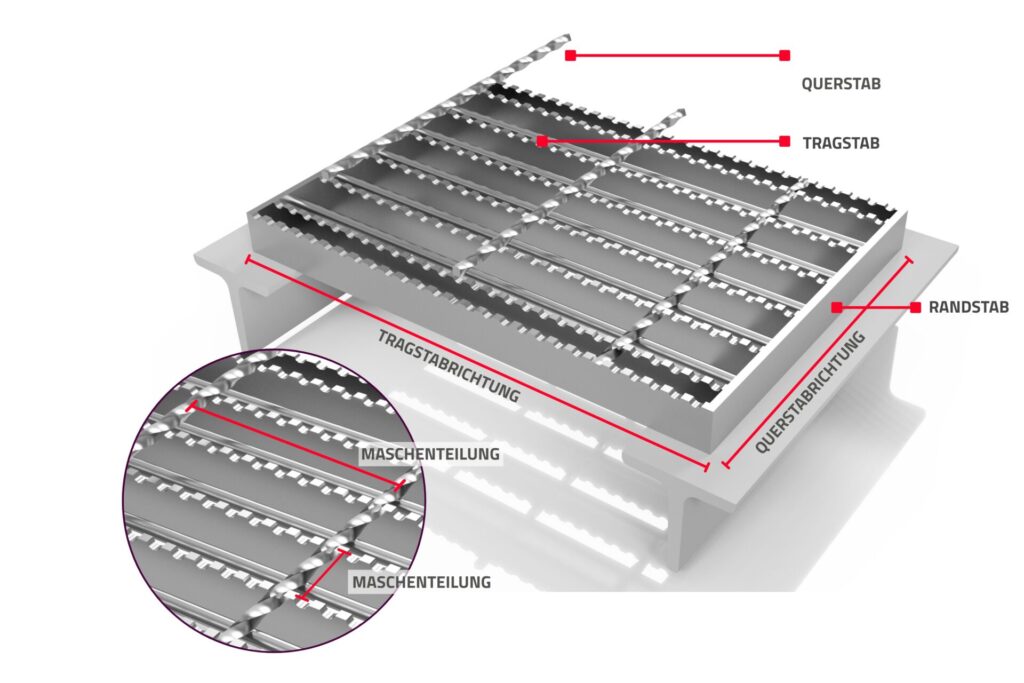 QUERSTAB

TRAGSTAB

RANDSTAB

TRAGSTABRICHTUNG

QUERSTABRICHTUNG

MASCHENTEILUNG

MASCHENTEILUNG